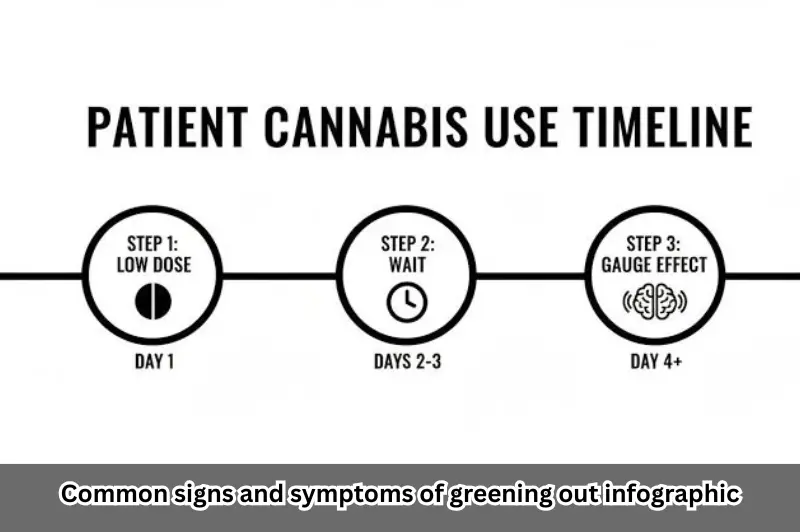 PATIENT CANNABIS USE TIMELINE

STEP 1:
LOW DOSE

DAY 1

STEP 2:
WAIT

DAYS 2-3

STEP 3:
GAUGE EFFECT

DAY 4+

Common signs and symptoms of greening out infographic